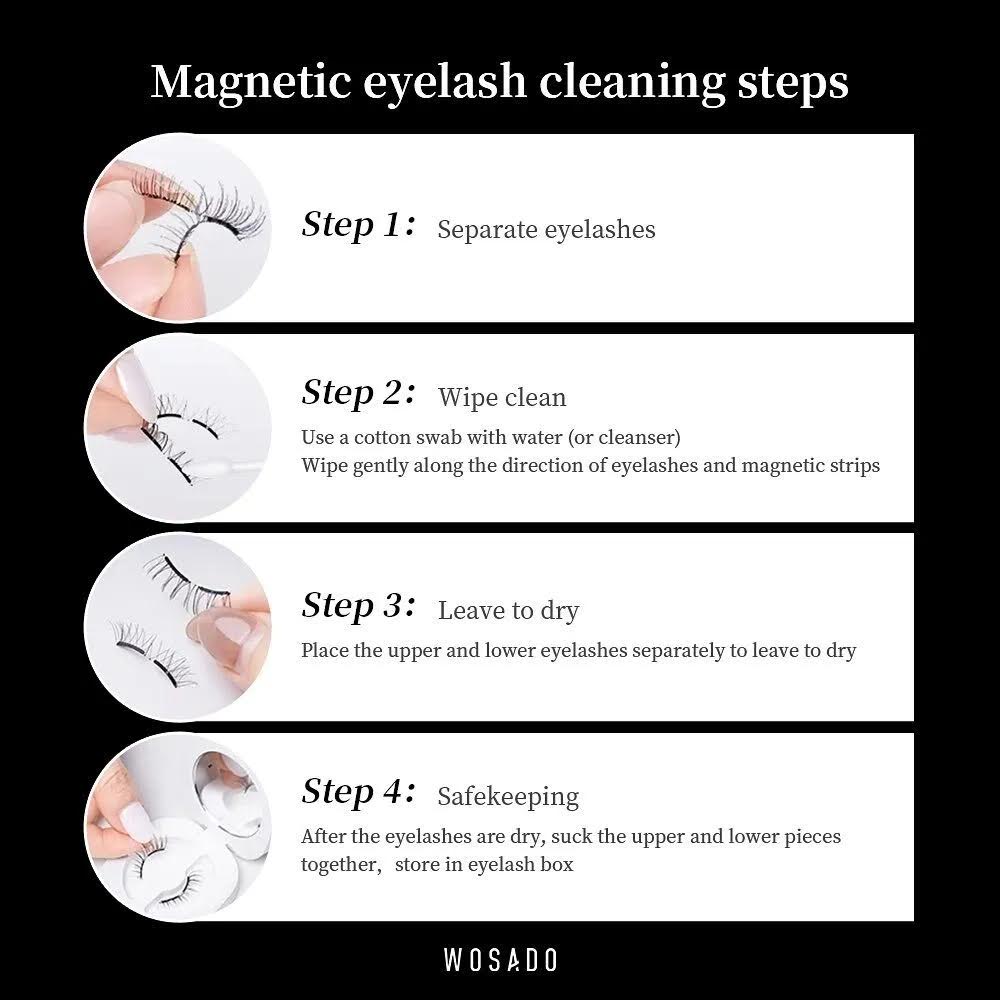 Magnetic eyelash cleaning steps

Step 1: Separate eyelashes

Step 2: Wipe clean
Use a cotton swab with water (or cleanser)
Wipe gently along the direction of eyelashes and magnetic strips

Step 3: Leave to dry
Place the upper and lower eyelashes separately to leave to dry

Step 4: Safekeeping
After the eyelashes are dry, suck the upper and lower pieces together, store in eyelash box

WOSADO