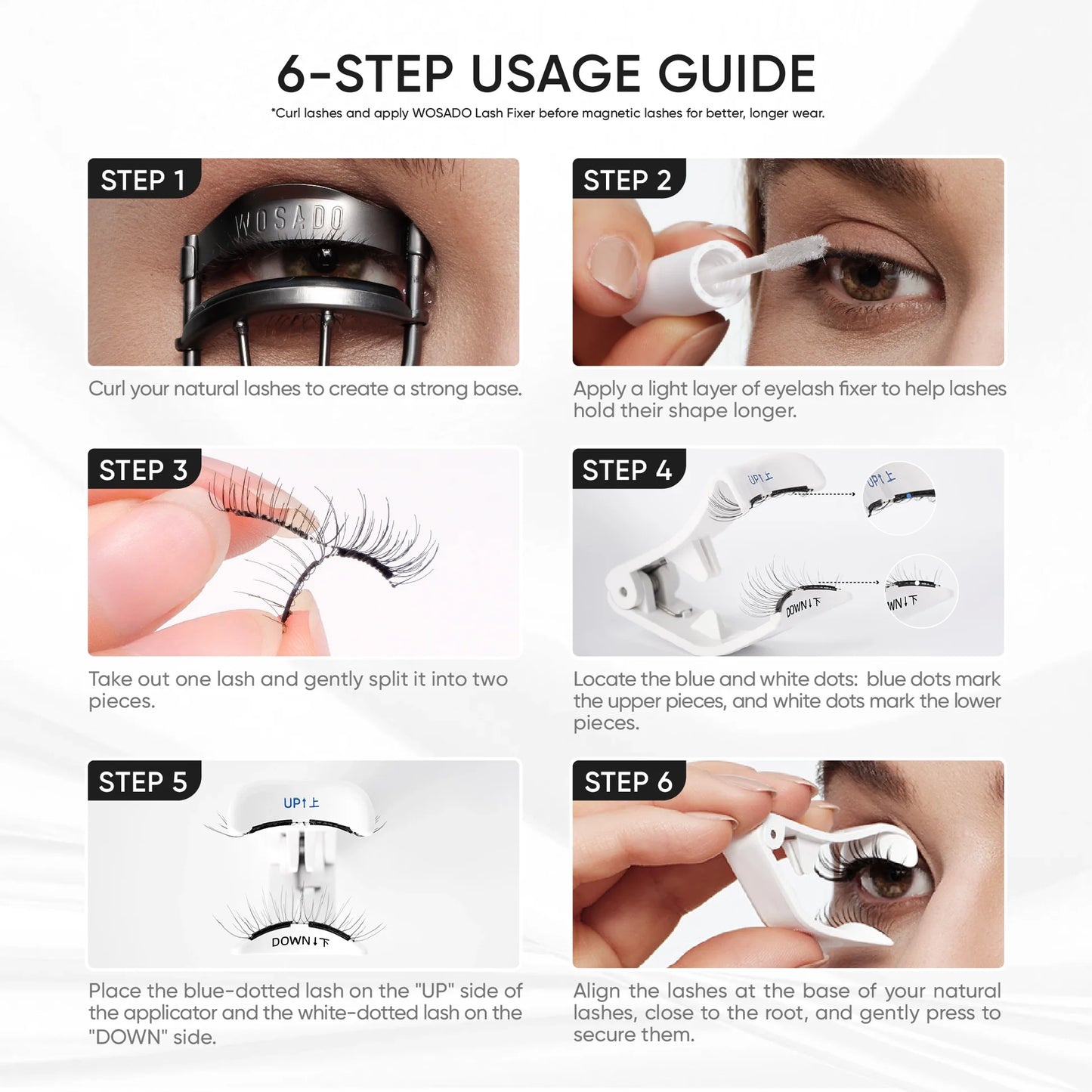 6-STEP USAGE GUIDE

*Curl lashes and apply WOSADO Lash Fixer before magnetic lashes for better, longer wear.

STEP 1

WOSADO

Curl your natural lashes to create a strong base.

STEP 2

Apply a light layer of eyelash fixer to help lashes hold their shape longer.

STEP 3

Take out one lash and gently split it into two pieces.

STEP 4

UP↑上

UP↑上

DOWN↓下

WN↓下

Locate the blue and white dots: blue dots mark the upper pieces, and white dots mark the lower pieces.

STEP 5

UP↑上

DOWN↓下

Place the blue-dotted lash on the "UP" side of the applicator and the white-dotted lash on the "DOWN" side.

STEP 6

Align the lashes at the base of your natural lashes, close to the root, and gently press to secure them.